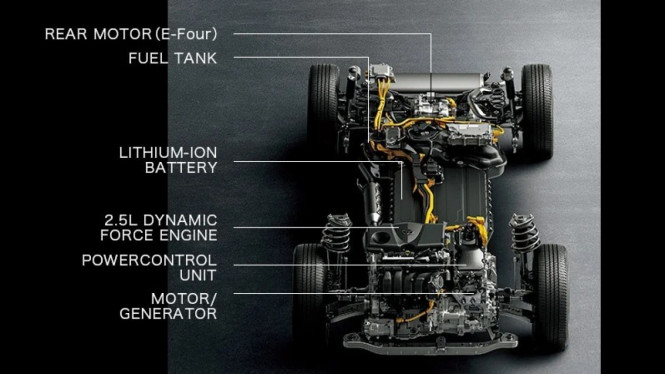 REAR MOTOR (E-Four)
FUEL TANK
LITHIUM-ION BATTERY
2.5L DYNAMIC FORCE ENGINE
POWERCONTROL UNIT
MOTOR/ GENERATOR